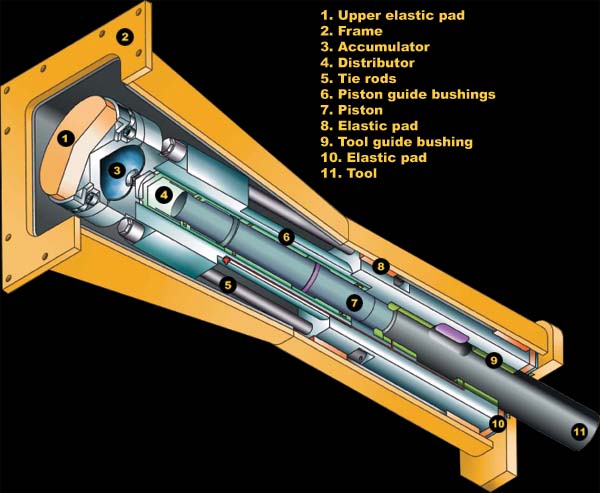 1. Upper elastic pad
2. Frame
3. Accumulator
4. Distributor
5. Tie rods
6. Piston guide bushings
7. Piston
8. Elastic pad
9. Tool guide bushing
10. Elastic pad
11. Tool

2
1
3
4
6
8
5
7
9
10
11