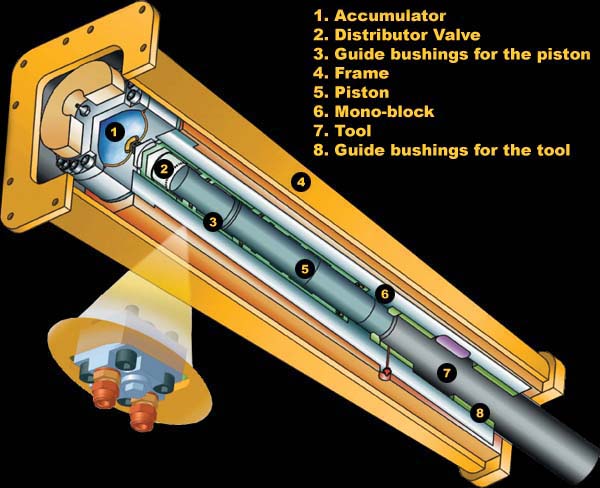 1. Accumulator
2. Distributor Valve
3. Guide bushings for the piston
4. Frame
5. Piston
6. Mono-block
7. Tool
8. Guide bushings for the tool

1
2
4
3
5
6
7
8